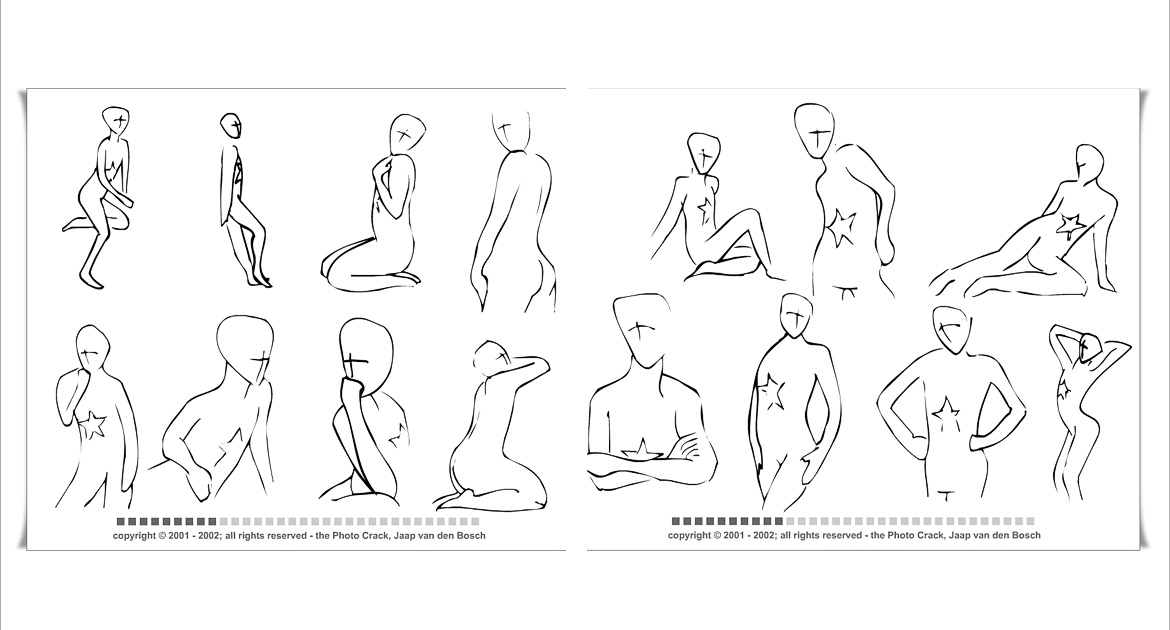 copyright © 2001 - 2002; all rights reserved - the Photo Crack, Jaap van den Bosch

copyright © 2001 - 2002; all rights reserved - the Photo Crack, Jaap van den Bosch